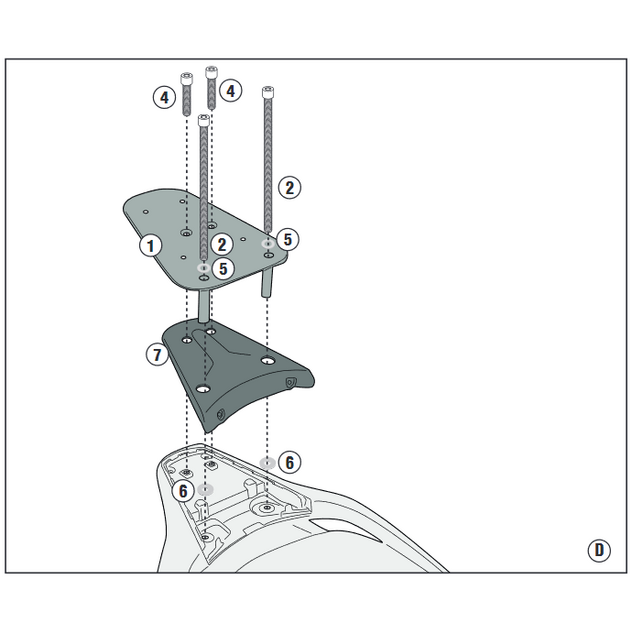 4
4
2
1
2
5
5
7
6
6
D